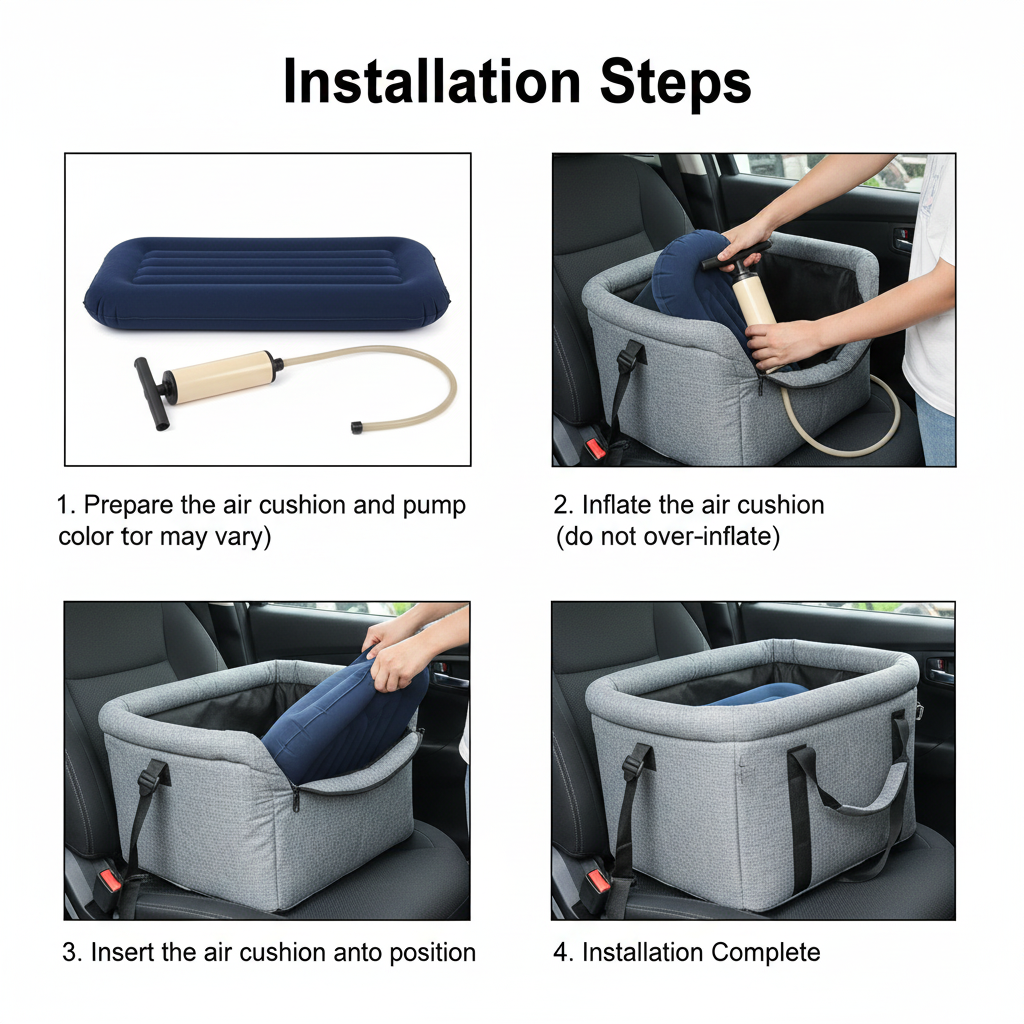 Installation Steps

1. Prepare the air cushion and pump color tor may vary)

2. Inflate the air cushion (do not over-inflate)

3. Insert the air cushion anto position

4. Installation Complete